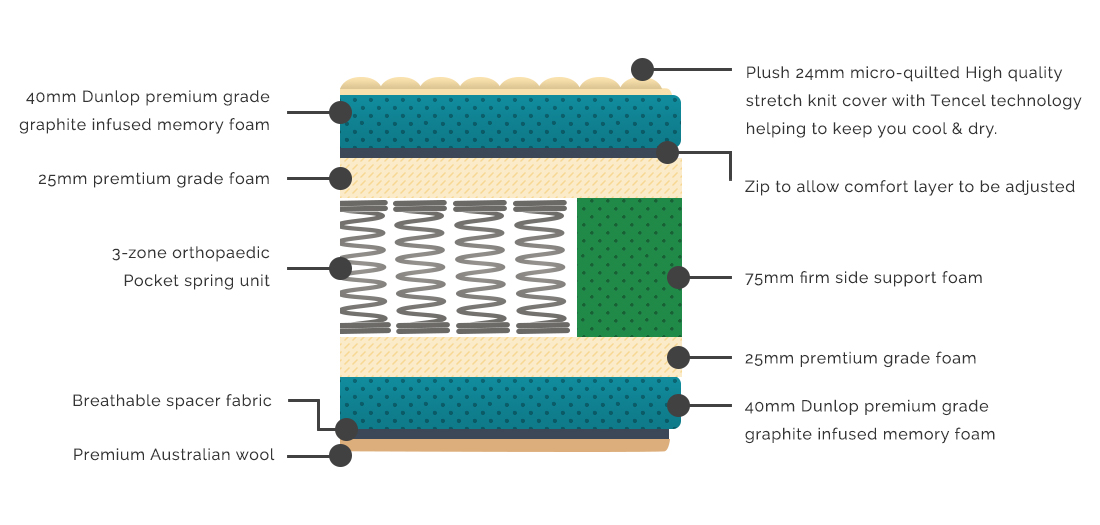 40mm Dunlop premium grade graphite infused memory foam

25mm premtium grade foam

3-zone orthopaedic Pocket spring unit

Breathable spacer fabric

Premium Australian wool

Plush 24mm micro-quilted High quality stretch knit cover with Tencel technology helping to keep you cool & dry.

Zip to allow comfort layer to be adjusted

75mm firm side support foam

25mm premtium grade foam

40mm Dunlop premium grade graphite infused memory foam